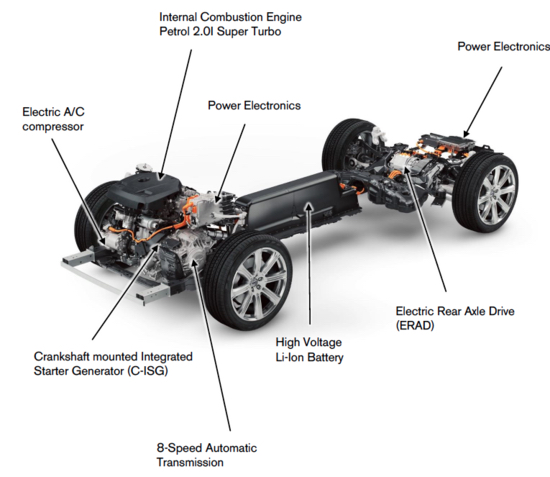 Internal Combustion Engine
Petrol 2.0l Super Turbo

Power Electronics

Electric A/C
compressor

Power Electronics

Electric Rear Axle Drive
(ERAD)

High Voltage
Li-Ion Battery

Crankshaft mounted Integrated
Starter Generator (C-ISG)

8-Speed Automatic
Transmission